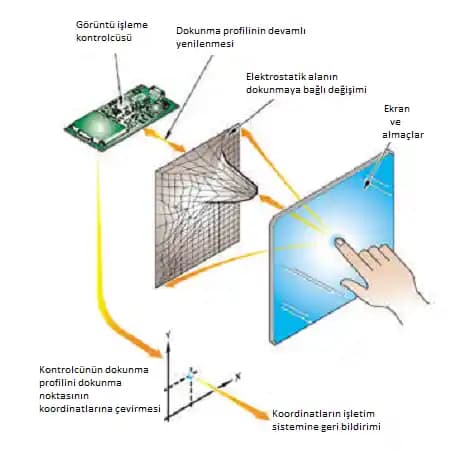 Görüntü işleme kontrolcüsü

Dokunma profilinin devamlı yenilenmesi

Elektrostatik alanın dokunmaya bağlı değişimi

Ekran ve almaçlar

Y

X

Kontrolcünün dokunma profilini dokunma noktasının koordinatlarına çevirmesi

Koordinatların işletim sistemine geri bildirimi